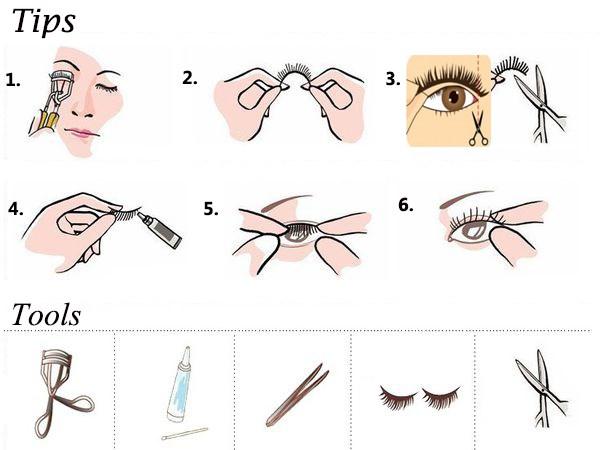 Tips

1.

2.

3.

4.

5.

6.

Tools